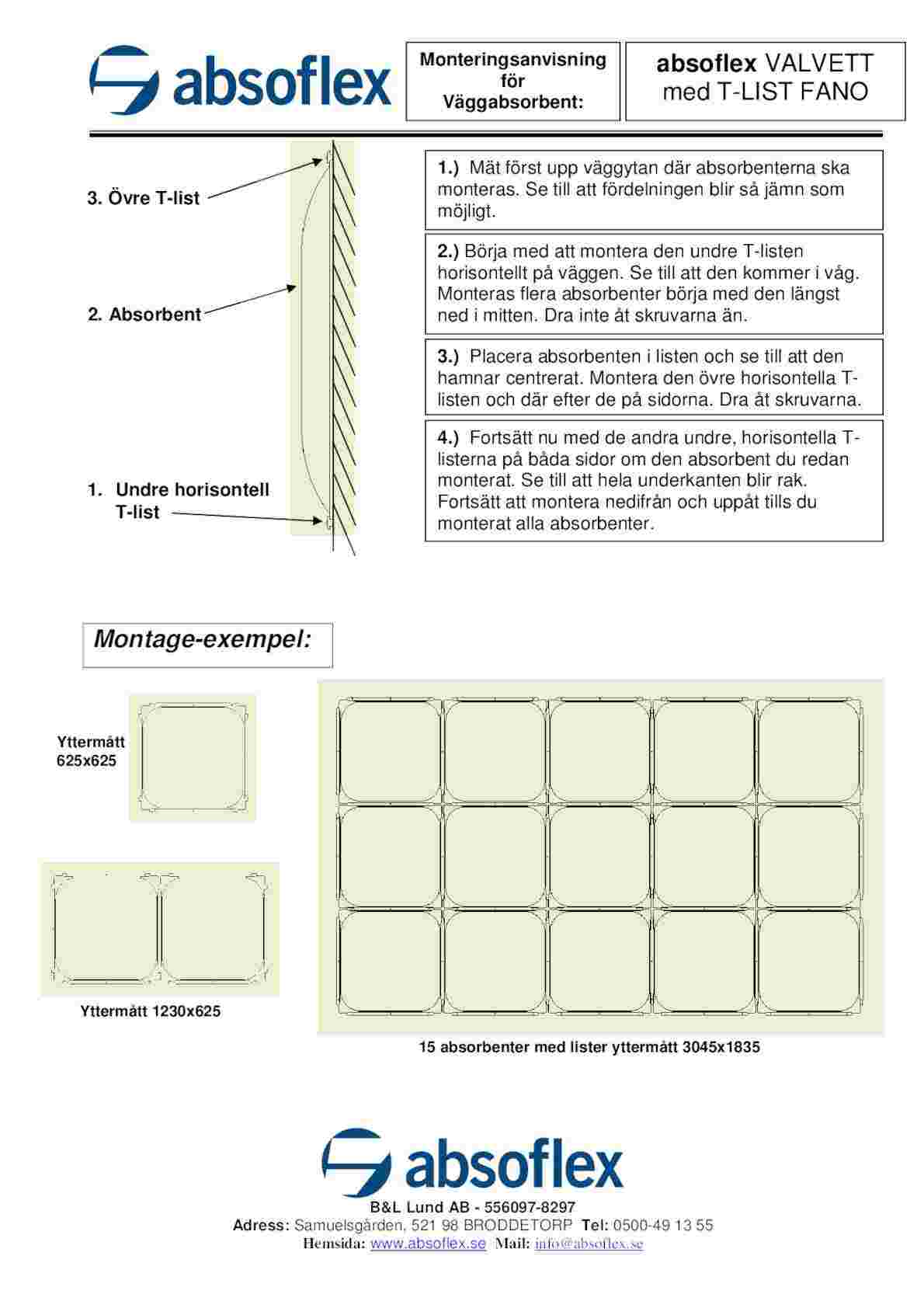 absoflex

Monteringsanvisning för Väggabsorbent:

absoflex VALVETT med T-LIST FANO

3. Övre T-list

2. Absorbent

1. Undre horisontell T-list

1.) Mät först upp väggytan där absorbenterna ska monteras. Se till att fördelningen blir så jämn som möjligt.

2.) Börja med att montera den undre T-listen horisontellt på väggen. Se till att den kommer i våg. Monteras flera absorbenter börja med den längst ned i mitten. Dra inte åt skruvarna än.

3.) Placera absorbenten i listen och se till att den hamnar centrerat. Montera den övre horisontella T-listen och där efter de på sidorna. Dra åt skruvarna.

4.) Fortsätt nu med de andra undre, horisontella T-listerna på båda sidor om den absorbent du redan monterat. Se till att hela underkanten blir rak. Fortsätt att montera nedifrån och uppåt tills du monterat alla absorbenter.

Montage-exempel:

Yttermått 625x625

Yttermått 1230x625

15 absorbenter med lister yttermått 3045x1835

absoflex

B&L Lund AB - 556097-8297
Adress: Samuelsgården, 521 98 BRODDETORP Tel: 0500-49 13 55
Hemsida: www.absoflex.se Mail: info@absoflex.se